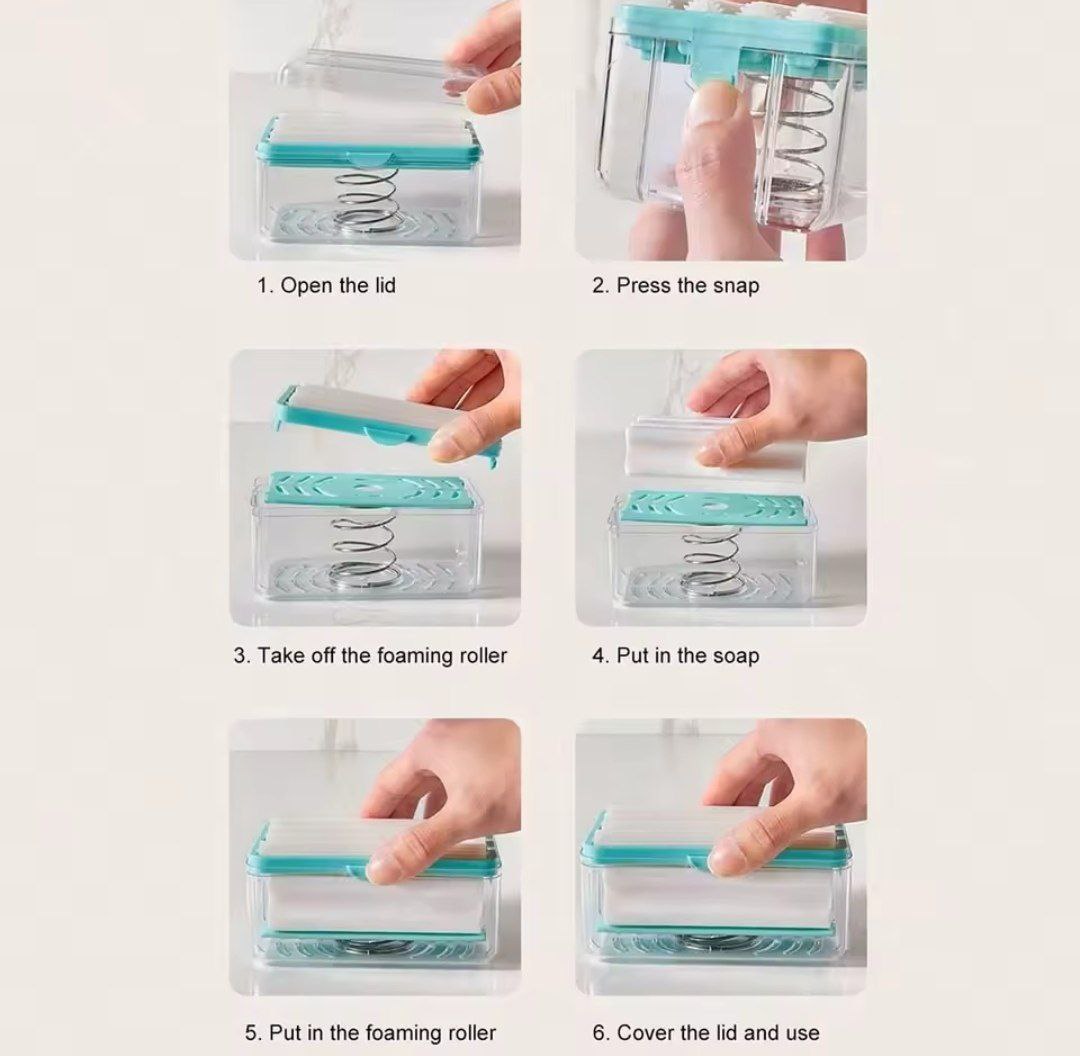 1. Open the lid

2. Press the snap

3. Take off the foaming roller

4. Put in the soap

5. Put in the foaming roller

6. Cover the lid and use